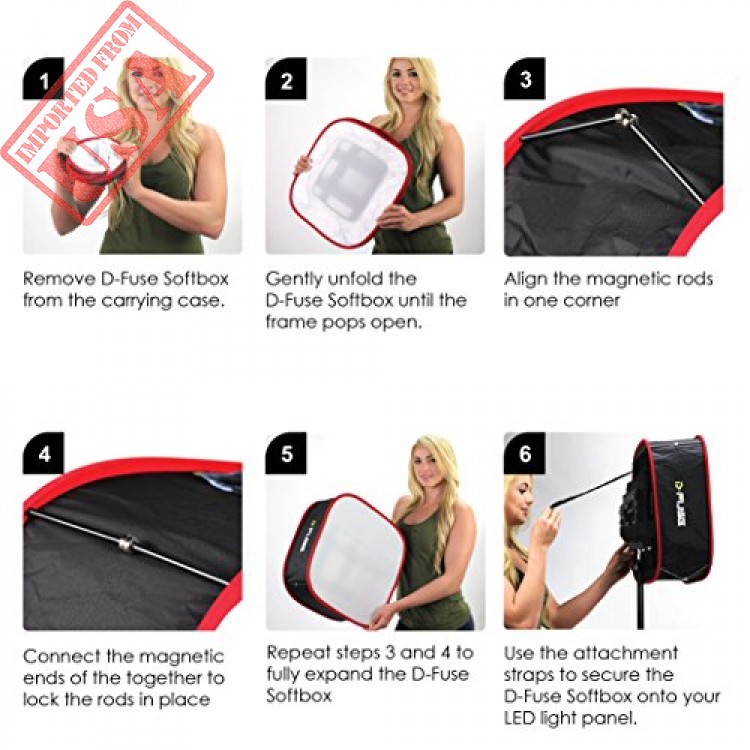 IMPORTED FROM USA

1

Remove D-Fuse Softbox from the carrying case.

2

Gently unfold the D-Fuse Softbox until the frame pops open.

3

Align the magnetic rods in one corner

4

Connect the magnetic ends of the together to lock the rods in place

5

D-FUSE

Repeat steps 3 and 4 to fully expand the D-Fuse Softbox

6

D-FUSE

Use the attachment straps to secure the D-Fuse Softbox onto your LED light panel.