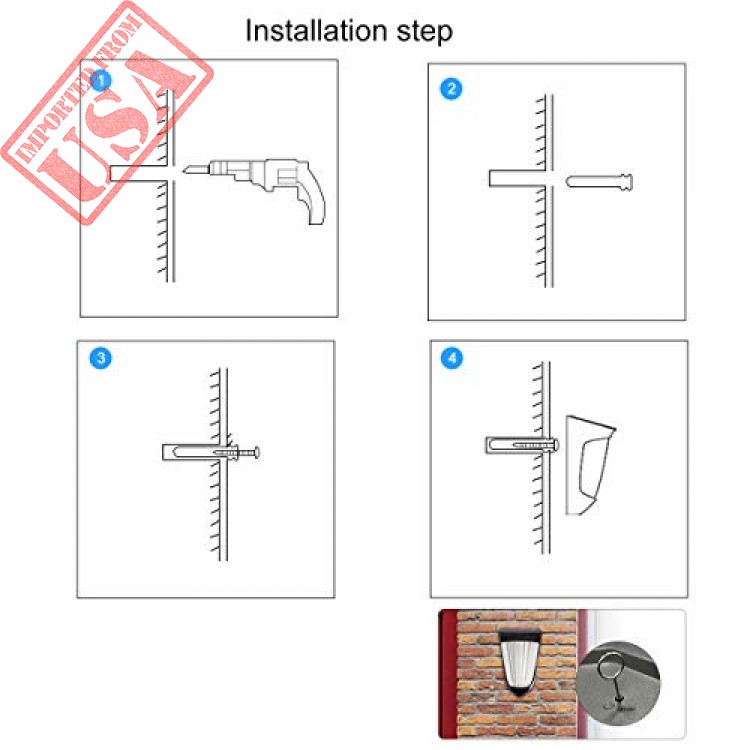 IMPORTED FROM
USA

Installation step

1

2

3

4